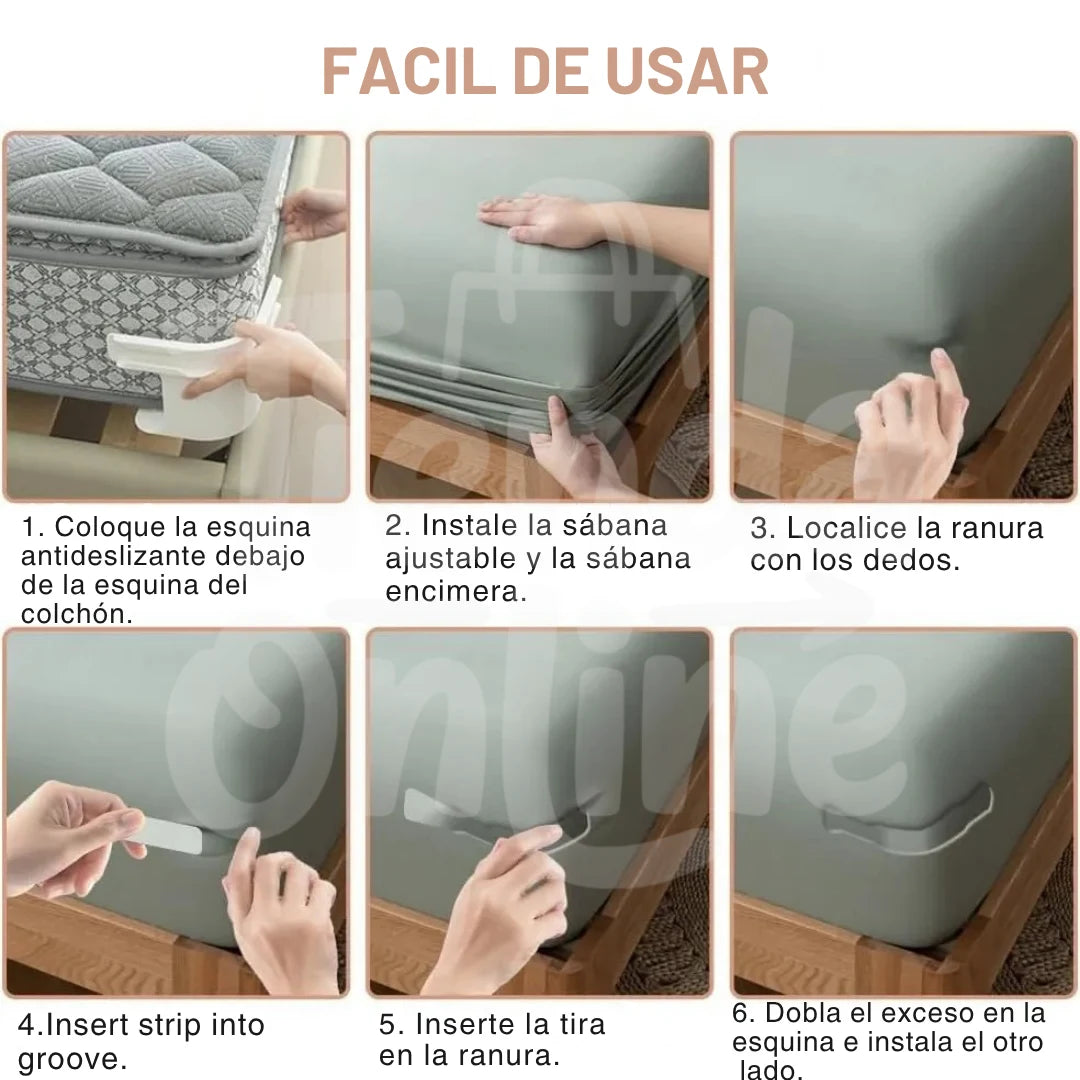 FACIL DE USAR

1. Coloque la esquina antideslizante debajo de la esquina del colchón.

2. Instale la sábana ajustable y la sábana encimera.

3. Localice la ranura con los dedos.

4.Insert strip into groove.

5. Inserte la tira en la ranura.

6. Dobla el exceso en la esquina e instala el otro lado.

Online